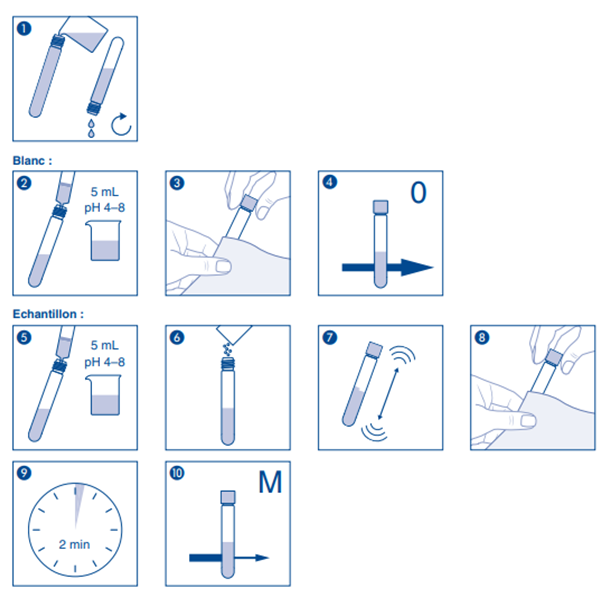 1

Blanc :

2
5 mL
pH 4–8

3

4
0

Echantillon :

5
5 mL
pH 4–8

6

7

8

9
2 min

10
M