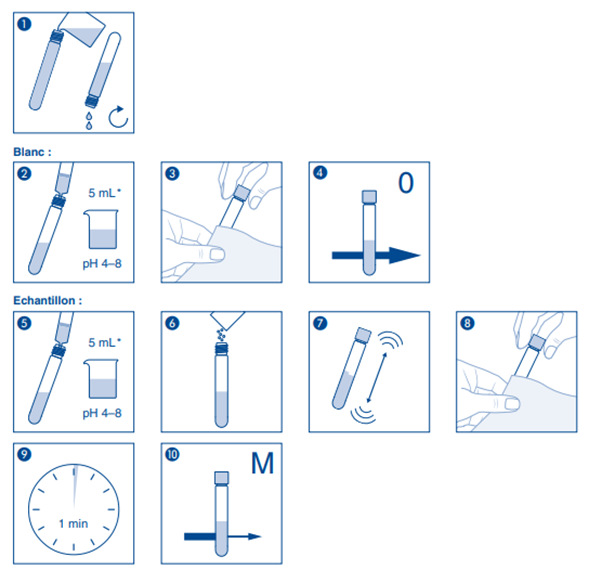 1

Blanc :

2
5 mL*
pH 4–8

3

4
0

Echantillon :

5
5 mL*
pH 4–8

6

7

8

9
1 min

10
M